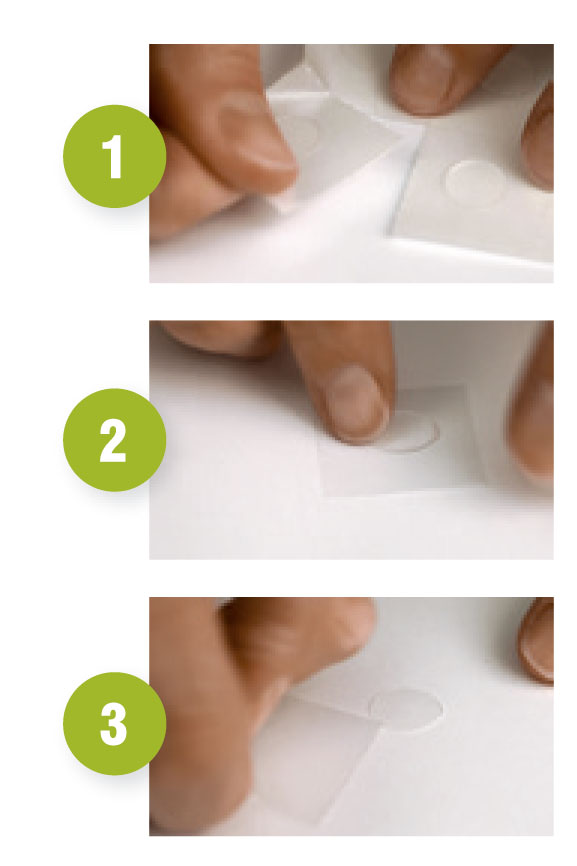 1

2

3